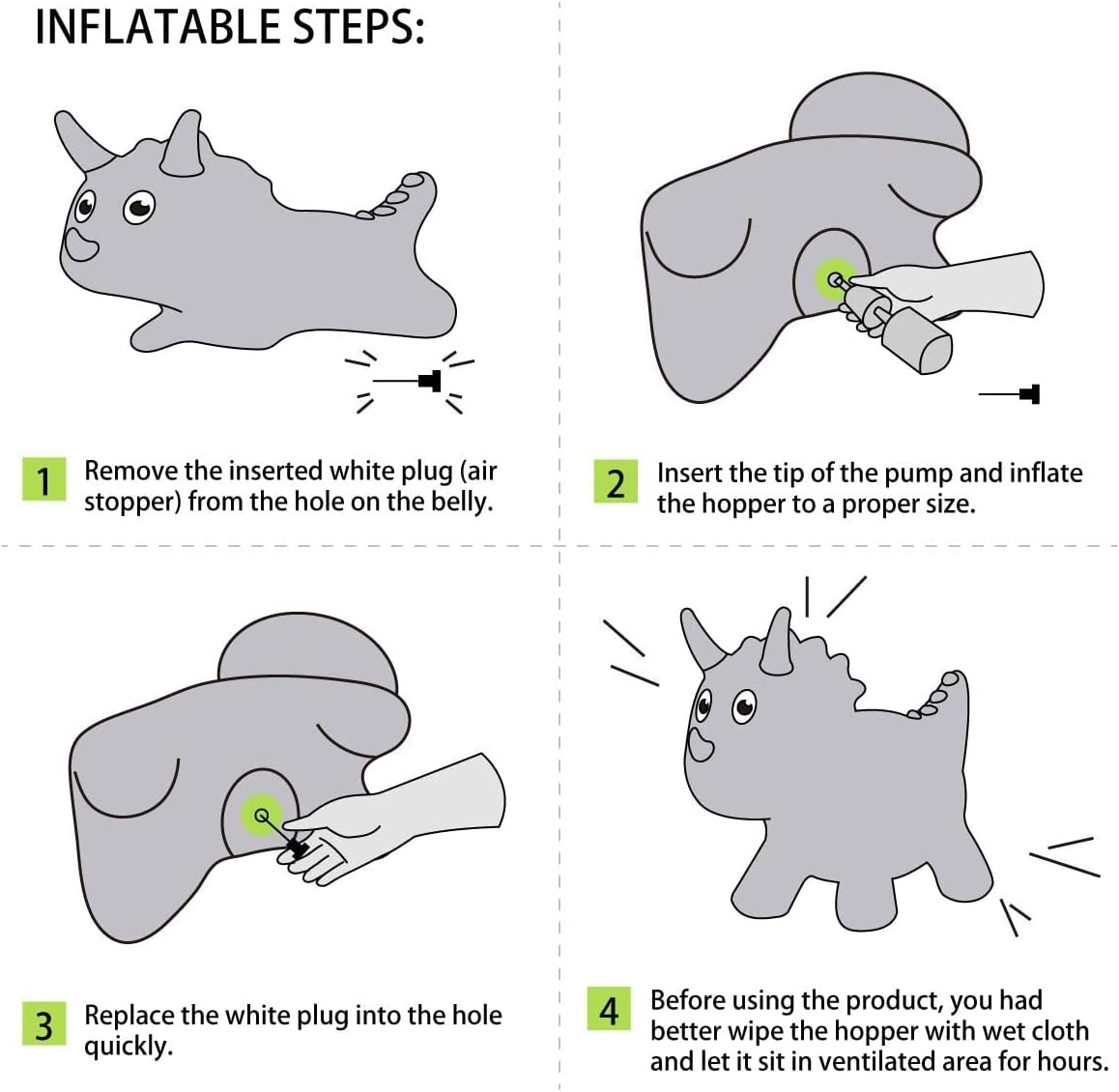 INFLATABLE STEPS:

1 Remove the inserted white plug (air stopper) from the hole on the belly.

2 Insert the tip of the pump and inflate the hopper to a proper size.

3 Replace the white plug into the hole quickly.

4 Before using the product, you had better wipe the hopper with wet cloth and let it sit in ventilated area for hours.